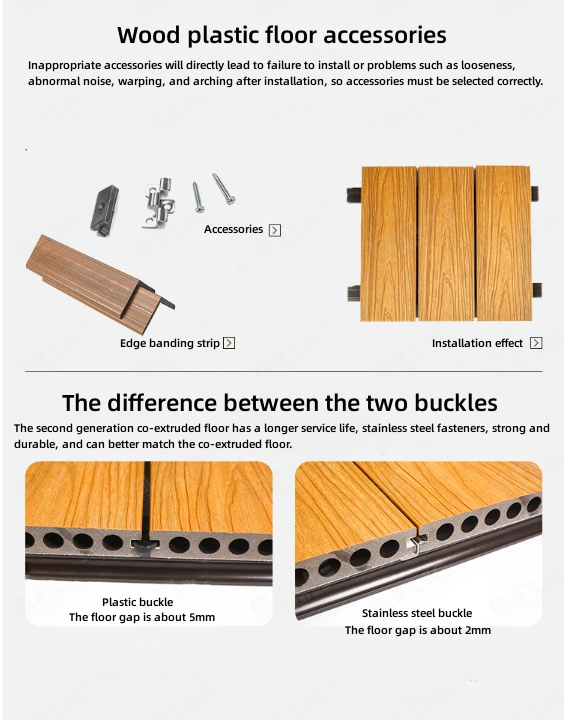 Wood plastic floor accessories

Inappropriate accessories will directly lead to failure to install or problems such as looseness, abnormal noise, warping, and arching after installation, so accessories must be selected correctly.

Accessories

Edge banding strip

Installation effect

The difference between the two buckles

The second generation co-extruded floor has a longer service life, stainless steel fasteners, strong and durable, and can better match the co-extruded floor.

Plastic buckle
The floor gap is about 5mm

Stainless steel buckle
The floor gap is about 2mm