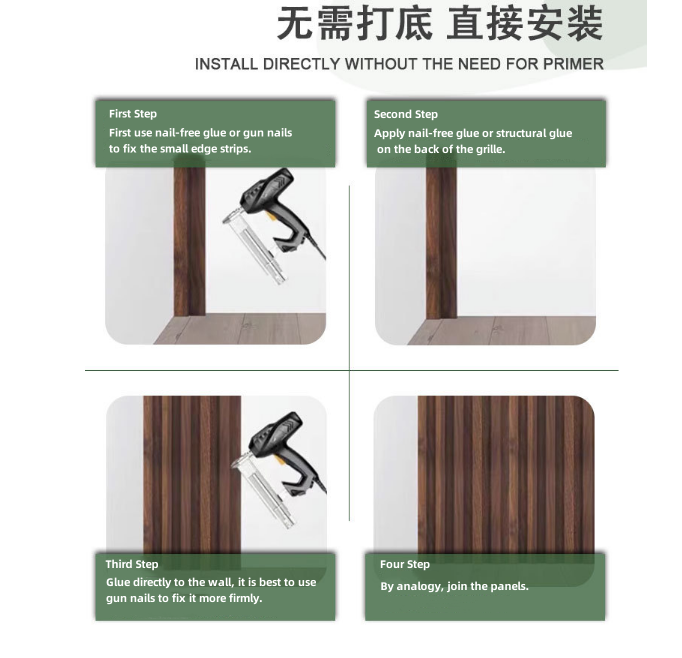 无需打底 直接安装

INSTALL DIRECTLY WITHOUT THE NEED FOR PRIMER

First Step
First use nail-free glue or gun nails to fix the small edge strips.

Second Step
Apply nail-free glue or structural glue on the back of the grille.

Third Step
Glue directly to the wall, it is best to use gun nails to fix it more firmly.

Four Step
By analogy, join the panels.