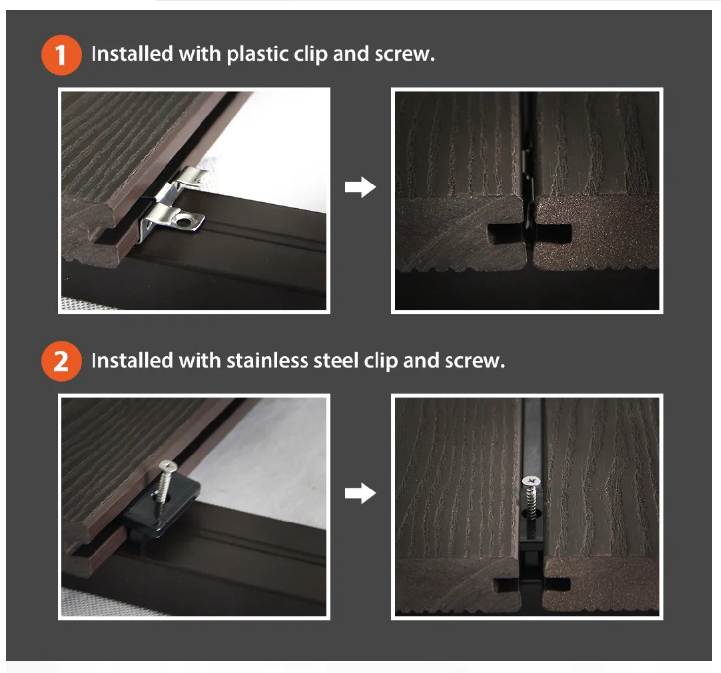 1 Installed with plastic clip and screw.

2 Installed with stainless steel clip and screw.