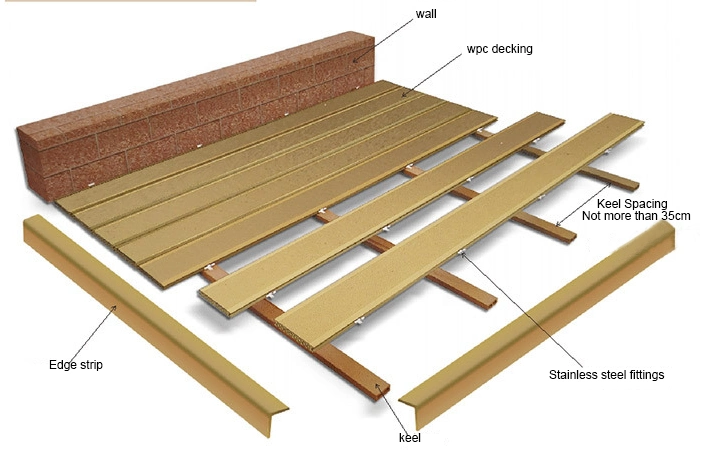 wall

wpc decking

Keel Spacing
Not more than 35cm

Edge strip

Stainless steel fittings

keel