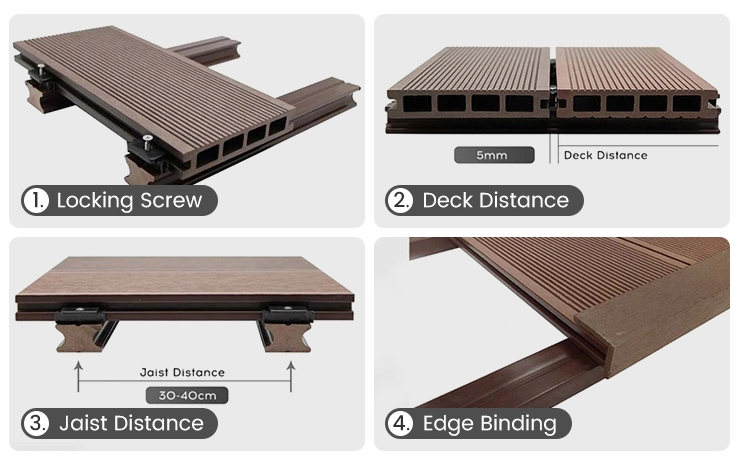 1. Locking Screw

5mm

Deck Distance

2. Deck Distance

Jaist Distance

30-40cm

3. Jaist Distance

4. Edge Binding