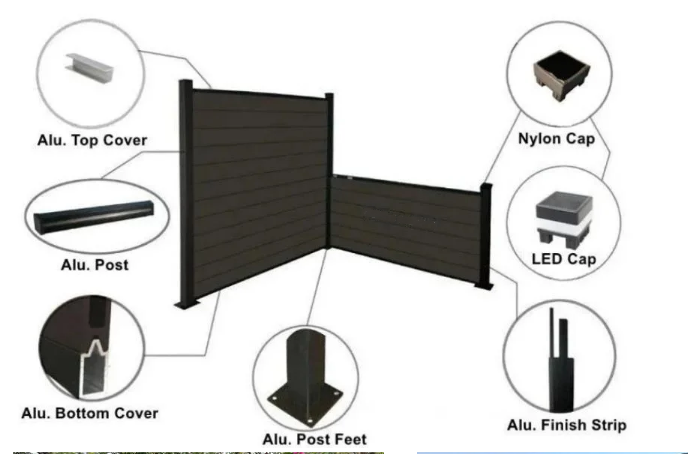 Alu. Top Cover

Alu. Post

Alu. Bottom Cover

Alu. Post Feet

Nylon Cap

LED Cap

Alu. Finish Strip