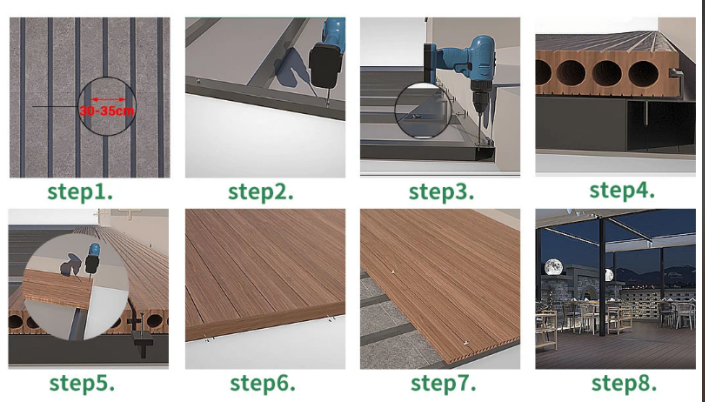 30-35cm

step1.

step2.

step3.

step4.

step5.

step6.

step7.

step8.