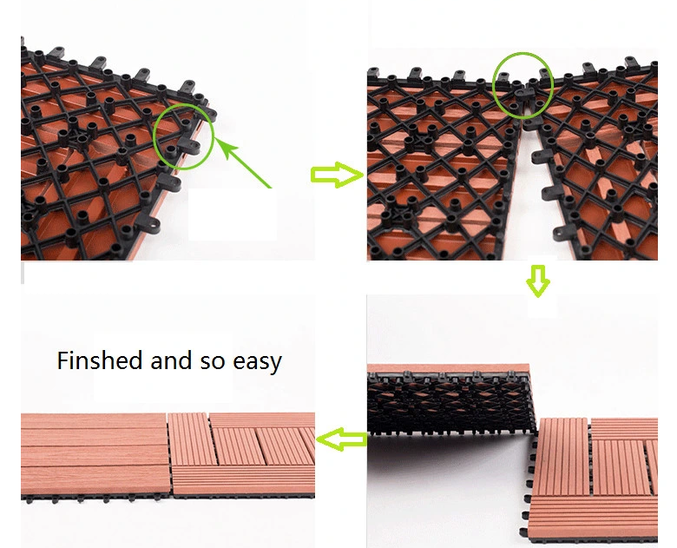 Finshed and so easy