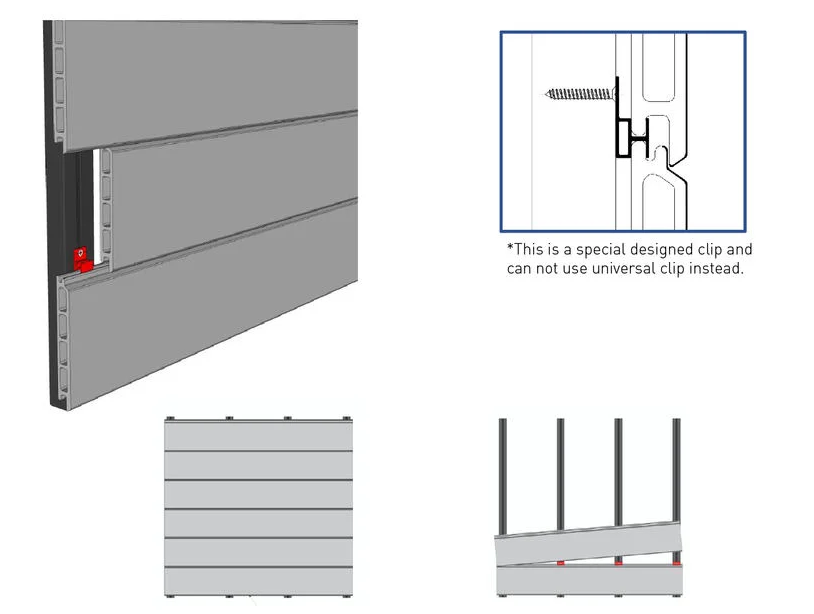 *This is a special designed clip and can not use universal clip instead.