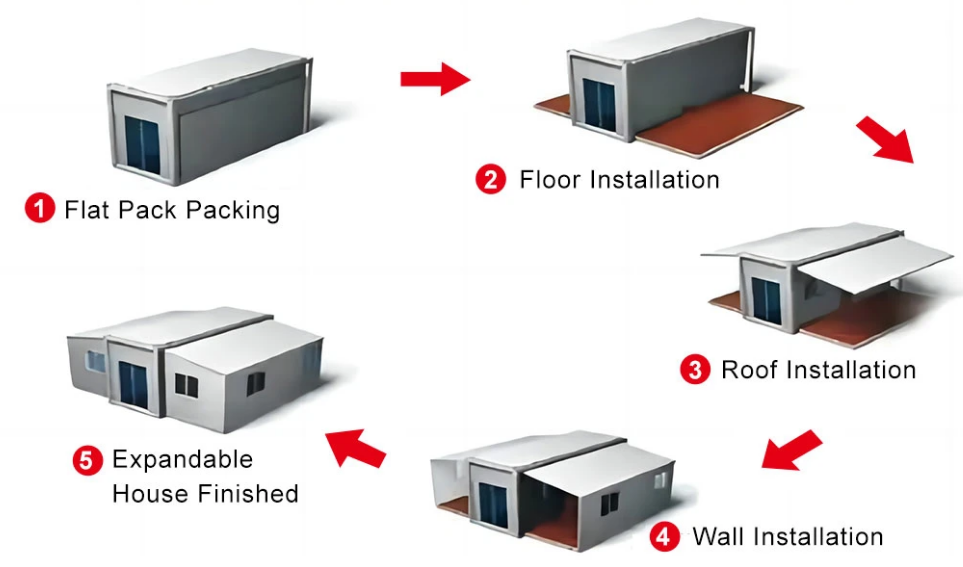 1 Flat Pack Packing

2 Floor Installation

3 Roof Installation

4 Wall Installation

5 Expandable House Finished