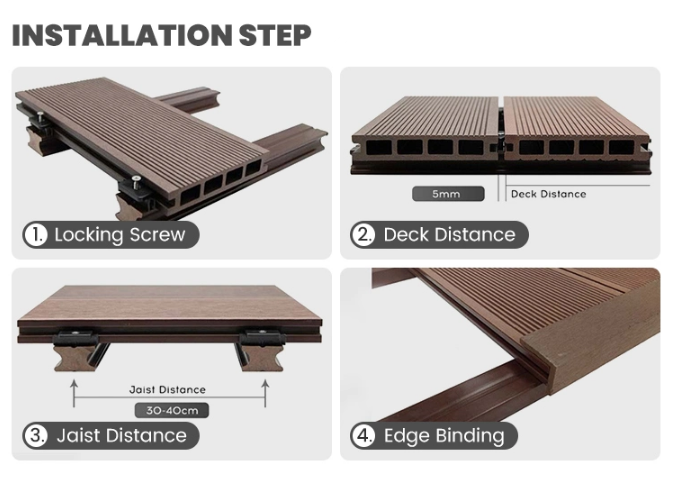 INSTALLATION STEP

1. Locking Screw

5mm

Deck Distance

2. Deck Distance

Jaist Distance

30-40cm

3. Jaist Distance

4. Edge Binding