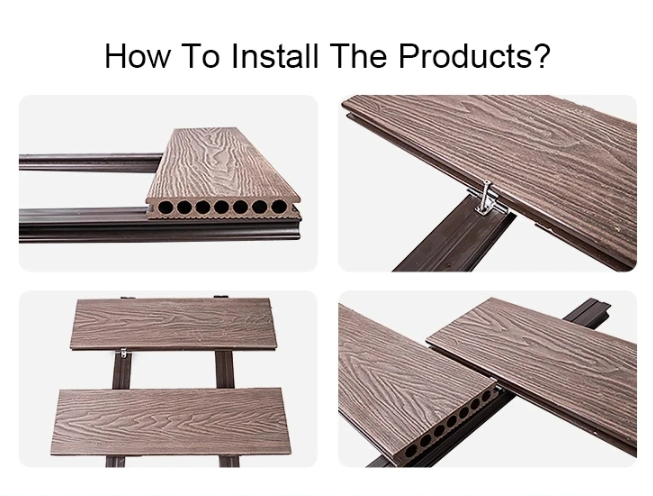 How To Install The Products?