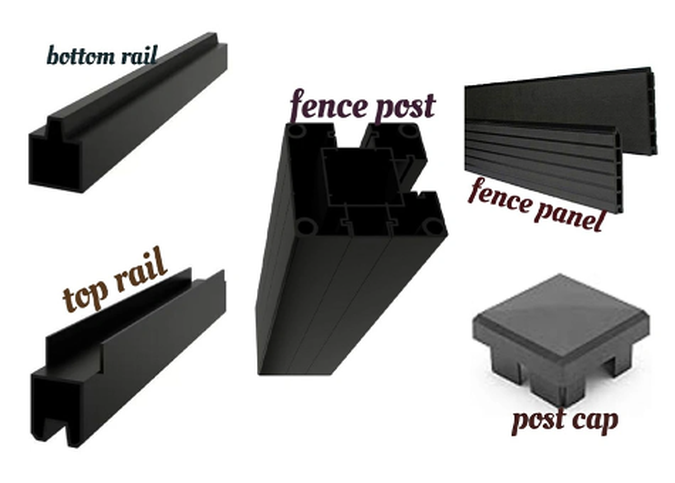 bottom rail

fence post

fence panel

top rail

post cap