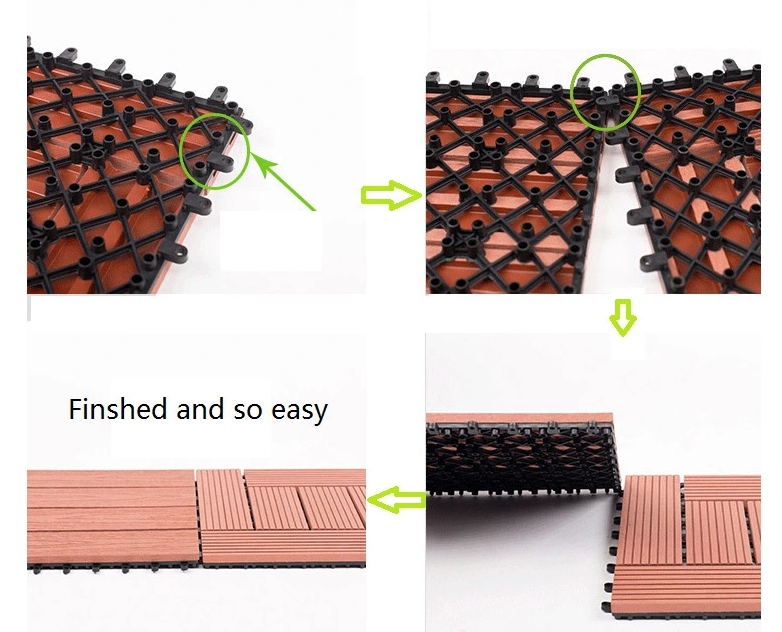 Finshed and so easy