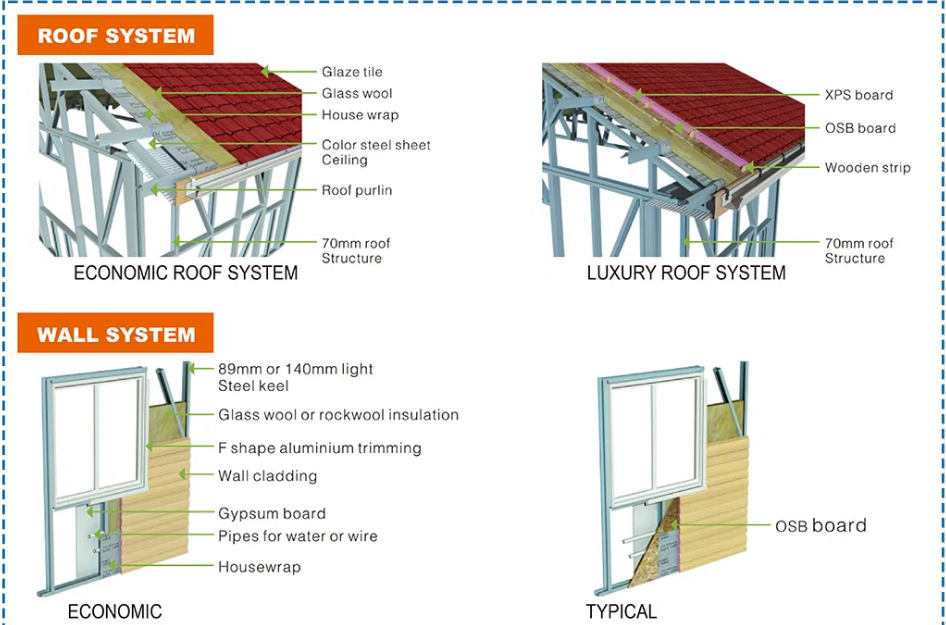 ROOF SYSTEM

Glaze tile
Glass wool
House wrap
Color steel sheet Ceiling
Roof purlin
70mm roof Structure

ECONOMIC ROOF SYSTEM

XPS board
OSB board
Wooden strip
70mm roof Structure

LUXURY ROOF SYSTEM

WALL SYSTEM

89mm or 140mm light Steel keel
Glass wool or rockwool insulation
F shape aluminium trimming
Wall cladding
Gypsum board
Pipes for water or wire
Housewrap

ECONOMIC

OSB board

TYPICAL